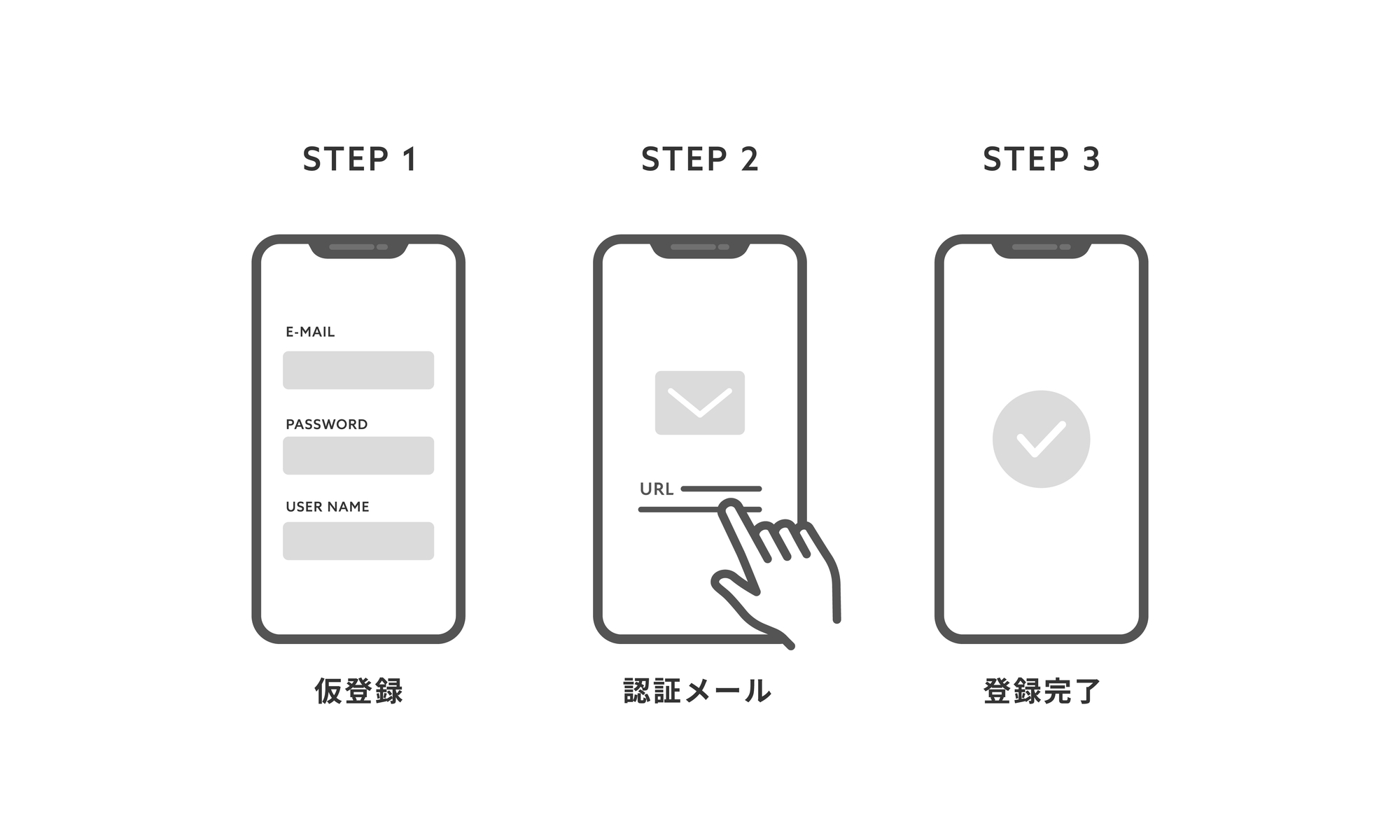 STEP 1

E-MAIL

PASSWORD

USER NAME

仮登録

STEP 2

URL

認証メール

STEP 3

登録完了